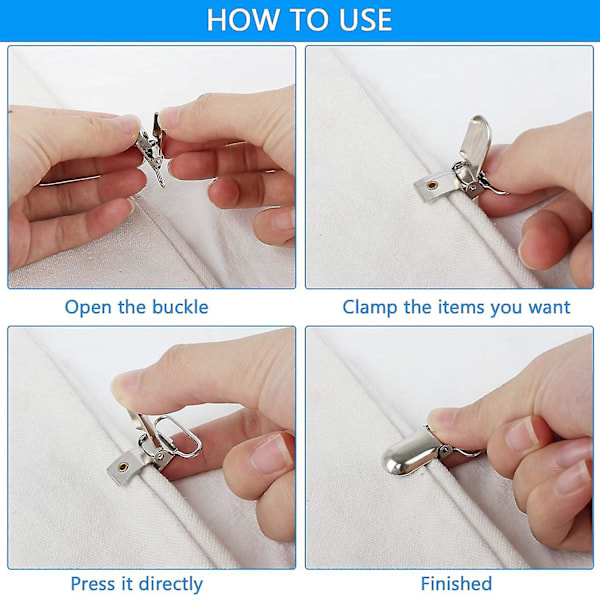 HOW TO USE

Open the buckle

Clamp the items you want

Press it directly

Finished