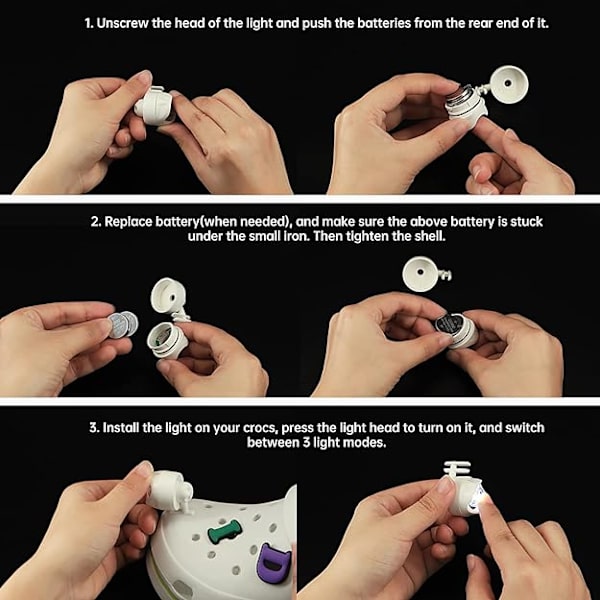 1. Unscrew the head of the light and push the batteries from the rear end of it.

2. Replace battery(when needed), and make sure the above battery is stuck under the small iron. Then tighten the shell.

3. Install the light on your crocs, press the light head to turn on it, and switch between 3 light modes.