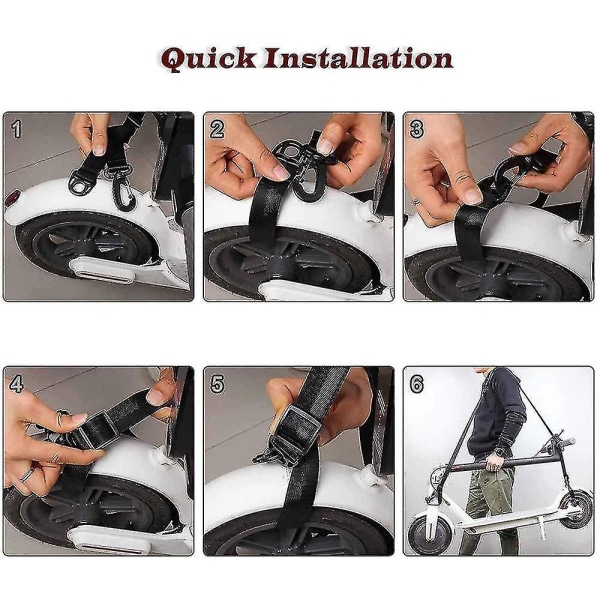 Quick Installation

1

2

3

4

5

6