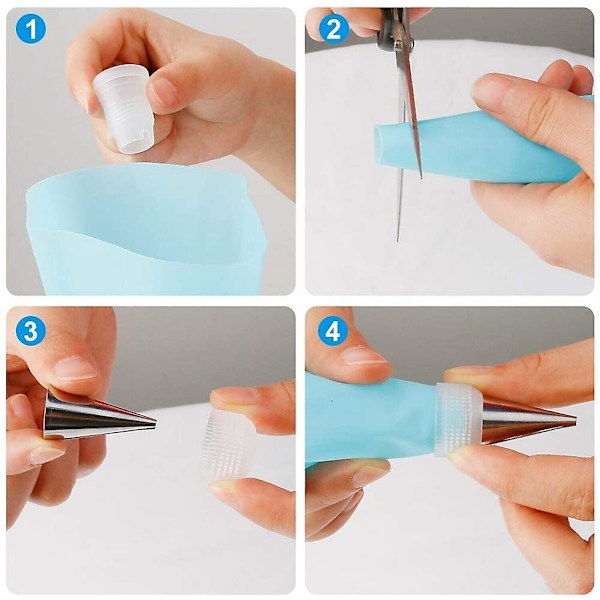 1

2

3

4