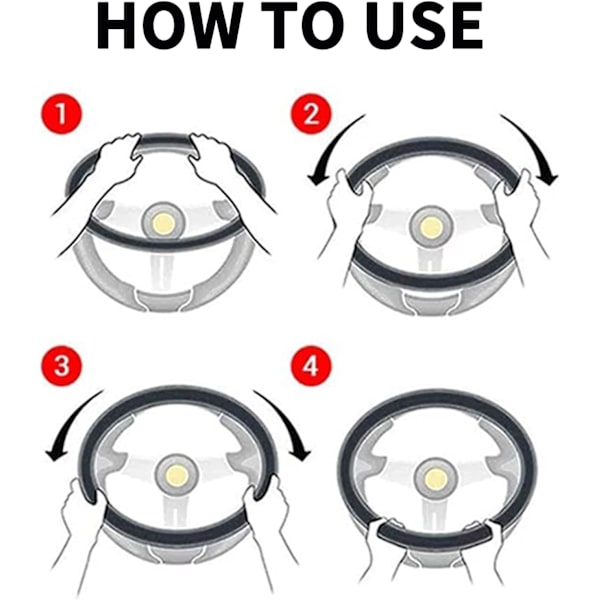 HOW TO USE

1

2

3

4