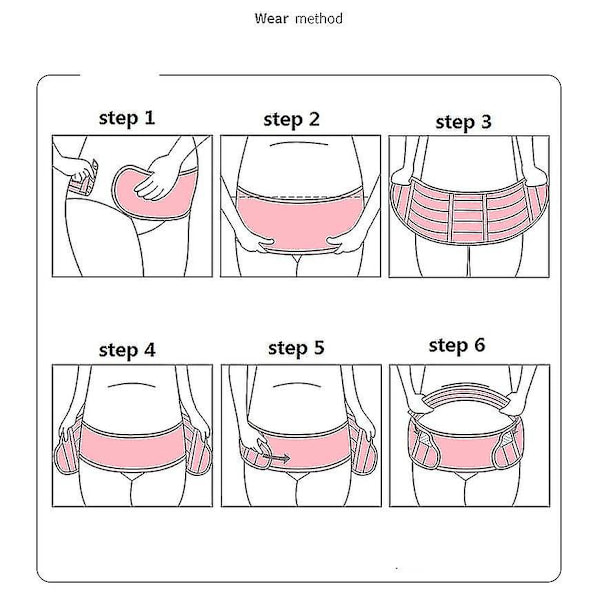 Wear method

step 1

step 2

step 3

step 4

step 5

step 6