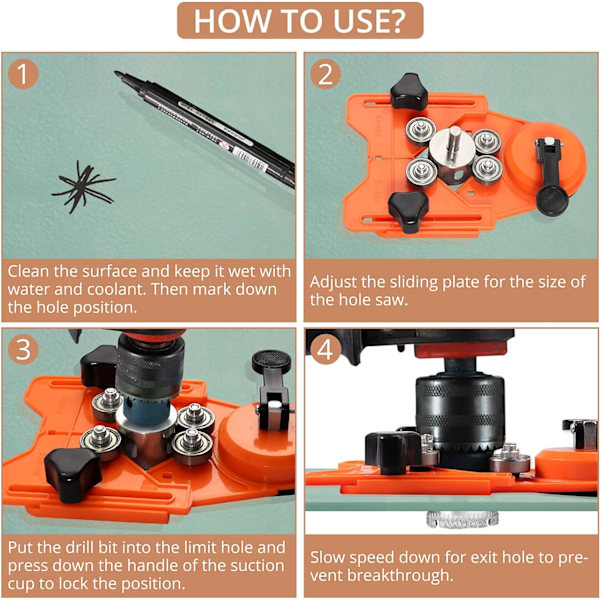 HOW TO USE?

1

Clean the surface and keep it wet with water and coolant. Then mark down the hole position.

2

Adjust the sliding plate for the size of the hole saw.

3

Put the drill bit into the limit hole and press down the handle of the suction cup to lock the position.

4

Slow speed down for exit hole to prevent breakthrough.