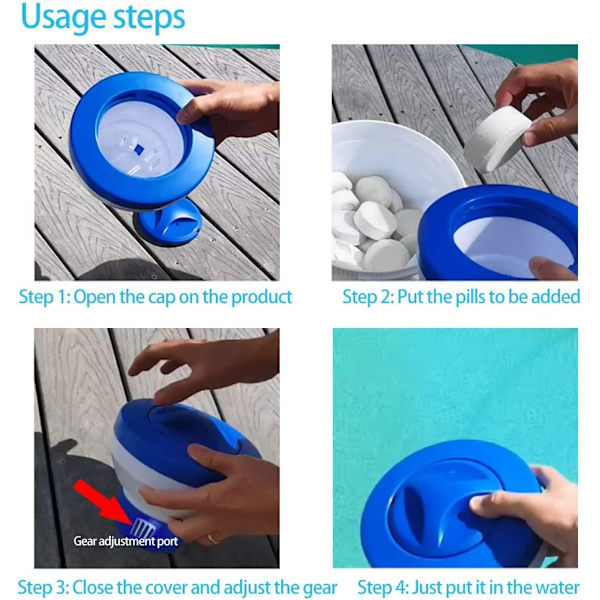 Usage steps

Step 1: Open the cap on the product

Step 2: Put the pills to be added

Gear adjustment port

Step 3: Close the cover and adjust the gear

Step 4: Just put it in the water