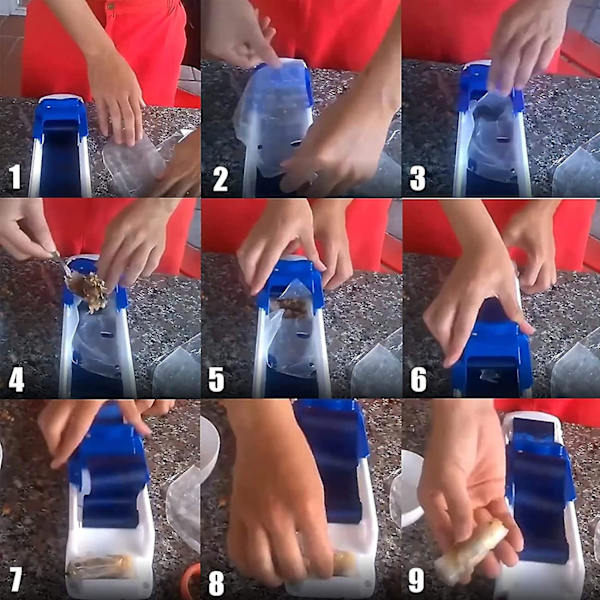 1
2
3
4
5
6
7
8
9