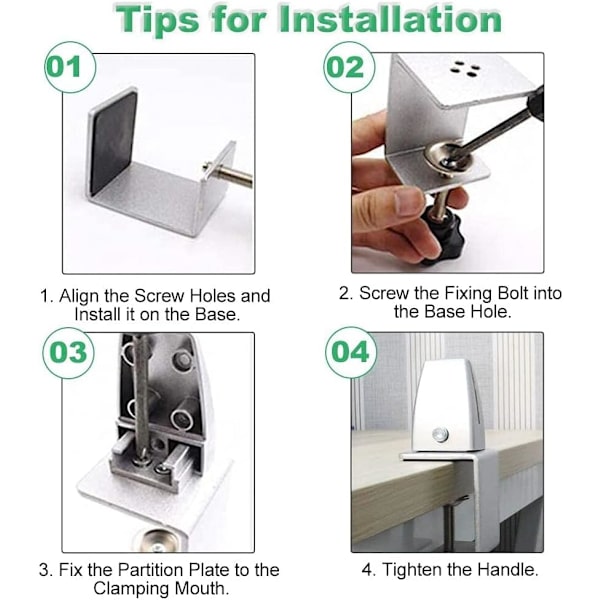 Tips for Installation

01

1. Align the Screw Holes and Install it on the Base.

02

2. Screw the Fixing Bolt into the Base Hole.

03

3. Fix the Partition Plate to the Clamping Mouth.

04

4. Tighten the Handle.