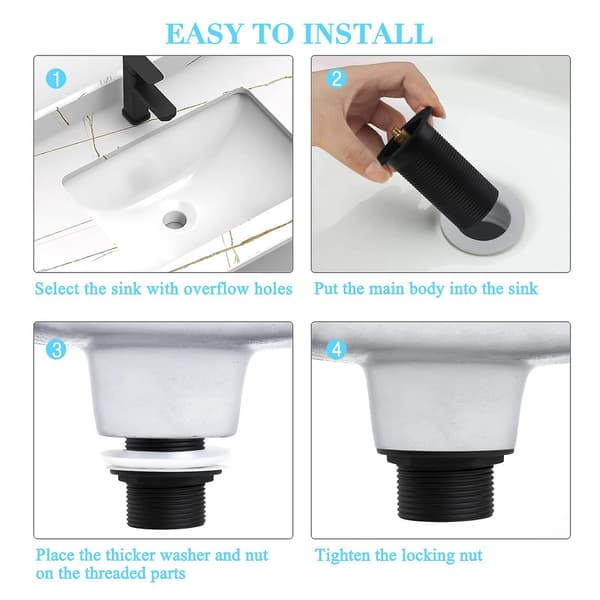 EASY TO INSTALL

1

Select the sink with overflow holes

2

Put the main body into the sink

3

Place the thicker washer and nut on the threaded parts

4

Tighten the locking nut