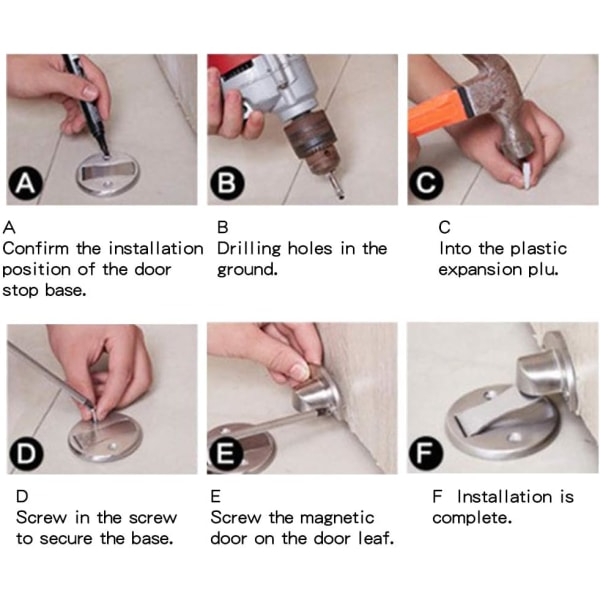 A

B

C

A
Confirm the installation position of the door stop base.

B
Drilling holes in the ground.

C
Into the plastic expansion plu.

D

E

F

D
Screw in the screw to secure the base.

E
Screw the magnetic door on the door leaf.

F Installation is complete.