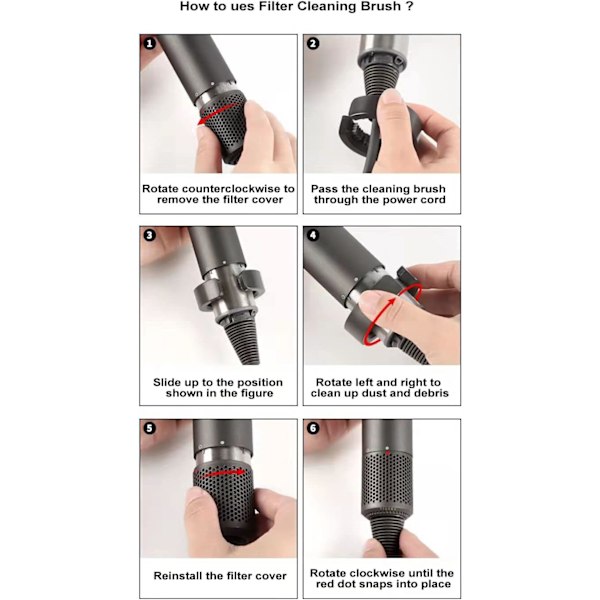 How to ues Filter Cleaning Brush ?

1
Rotate counterclockwise to remove the filter cover

2
Pass the cleaning brush through the power cord

3
Slide up to the position shown in the figure

4
Rotate left and right to clean up dust and debris

5
Reinstall the filter cover

6
Rotate clockwise until the red dot snaps into place