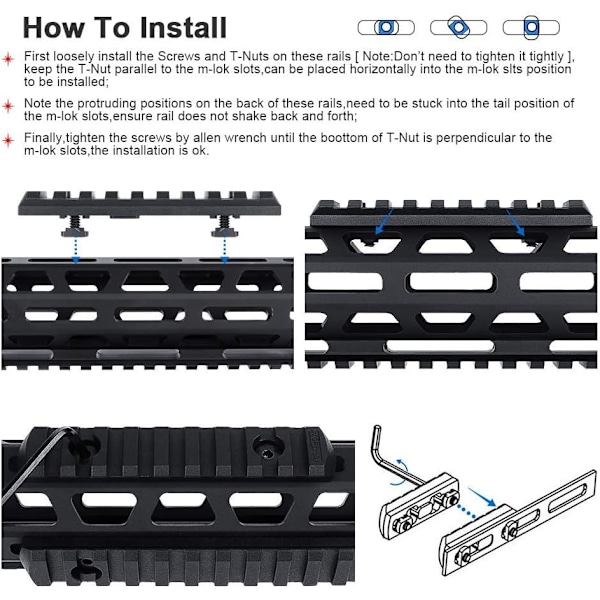 How To Install

First loosely install the Screws and T-Nuts on these rails [ Note:Don't need to tighten it tightly ], keep the T-Nut parallel to the m-lok slots,can be placed horizontally into the m-lok slts position to be installed;

Note the protruding positions on the back of these rails,need to be stuck into the tail position of the m-lok slots,ensure rail does not shake back and forth;

Finally,tighten the screws by allen wrench until the boottom of T-Nut is perpendicular to the m-lok slots,the installation is ok.