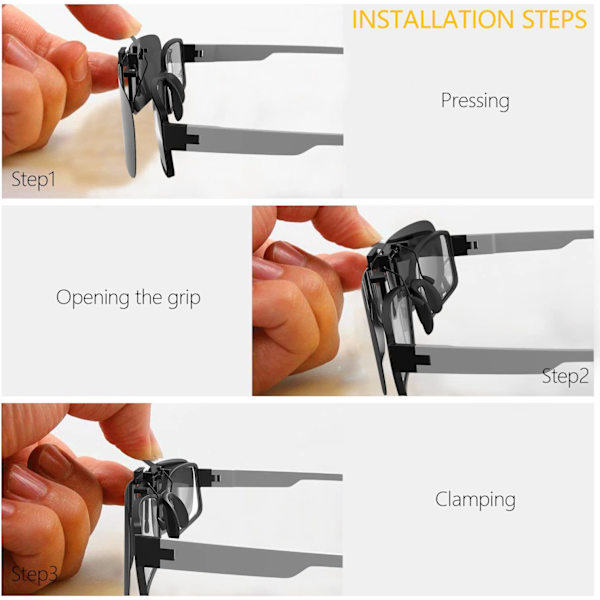 INSTALLATION STEPS

Pressing

Step1

Opening the grip

Step2

Clamping

Step3