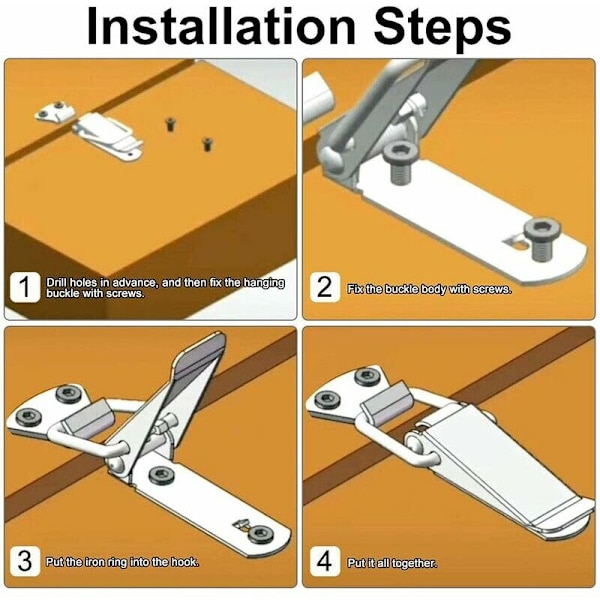 Installation Steps

1 Drill holes in advance, and then fix the hanging buckle with screws.

2 Fix the buckle body with screws.

3 Put the iron ring into the hook.

4 Put it all together.