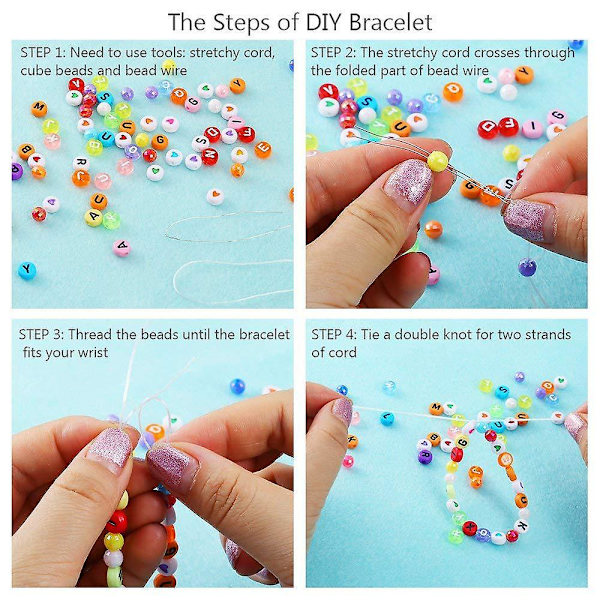 The Steps of DIY Bracelet

STEP 1: Need to use tools: stretchy cord, cube beads and bead wire

STEP 2: The stretchy cord crosses through the folded part of bead wire

STEP 3: Thread the beads until the bracelet fits your wrist

STEP 4: Tie a double knot for two strands of cord