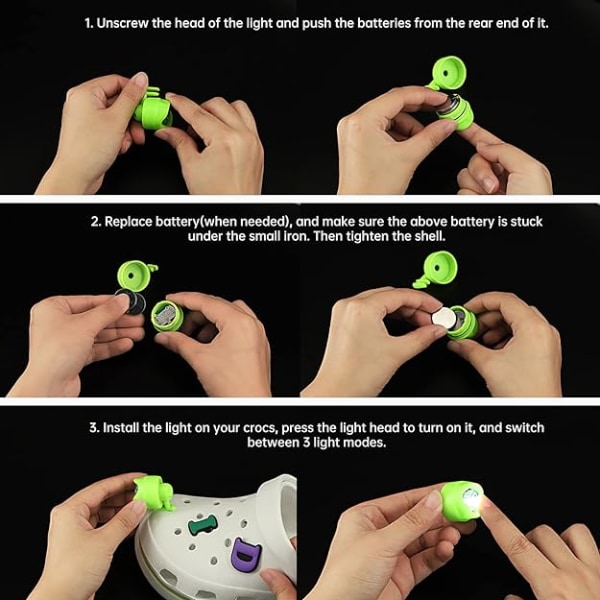 1. Unscrew the head of the light and push the batteries from the rear end of it.

2. Replace battery(when needed), and make sure the above battery is stuck under the small iron. Then tighten the shell.

3. Install the light on your crocs, press the light head to turn on it, and switch between 3 light modes.