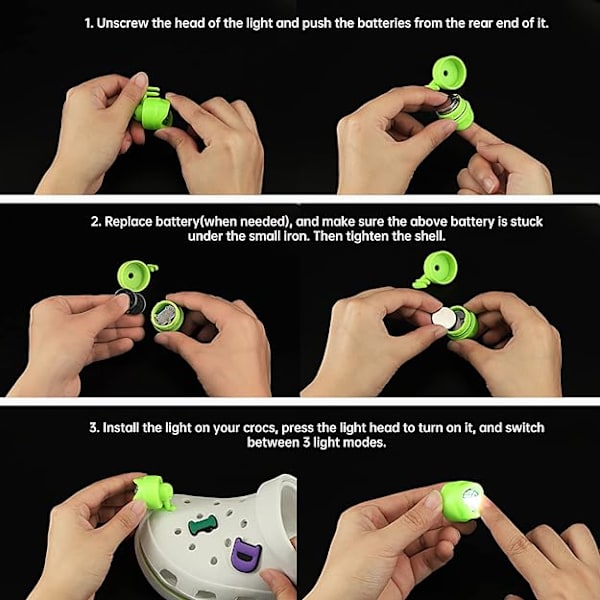 1. Unscrew the head of the light and push the batteries from the rear end of it.

2. Replace battery(when needed), and make sure the above battery is stuck under the small iron. Then tighten the shell.

3. Install the light on your crocs, press the light head to turn on it, and switch between 3 light modes.