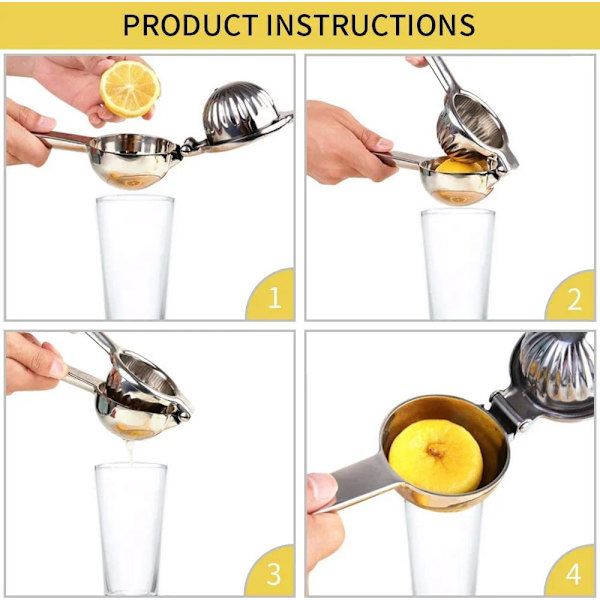 PRODUCT INSTRUCTIONS

1

2

3

4