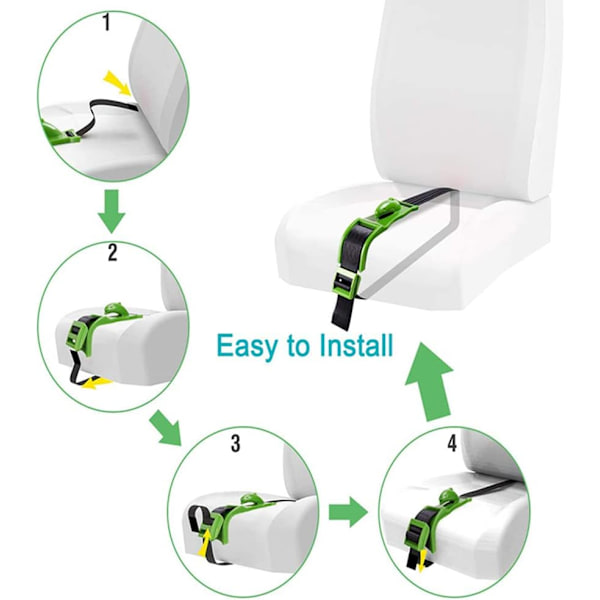 1

2

Easy to Install

3

4