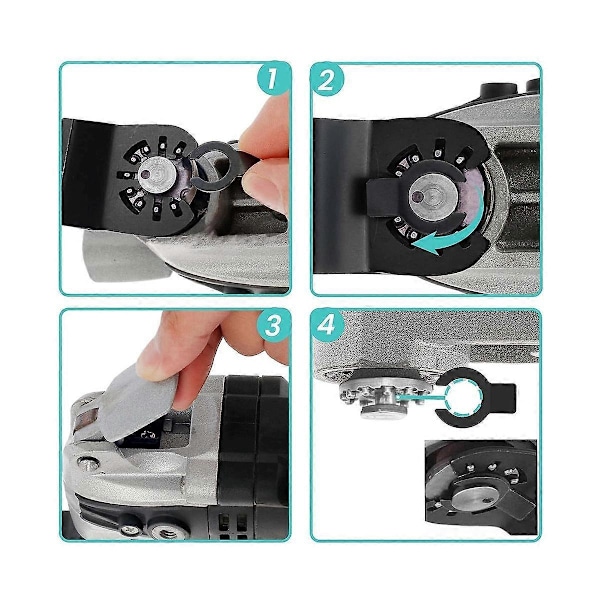 1

2

3

4