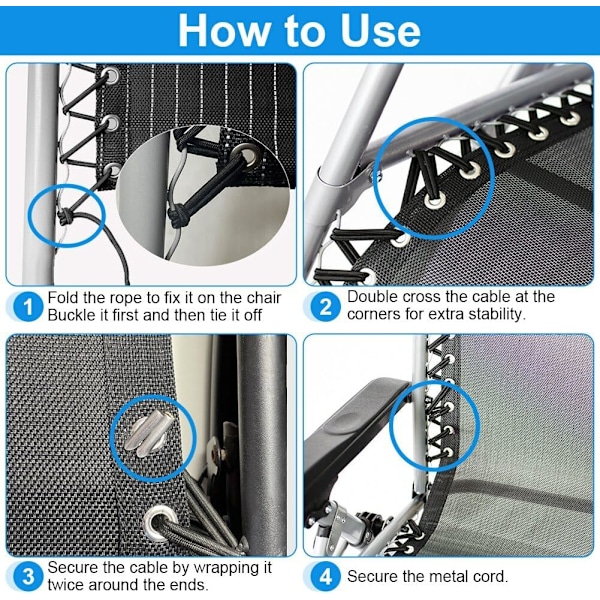 How to Use

1 Fold the rope to fix it on the chair Buckle it first and then tie it off

2 Double cross the cable at the corners for extra stability.

3 Secure the cable by wrapping it twice around the ends.

4 Secure the metal cord.