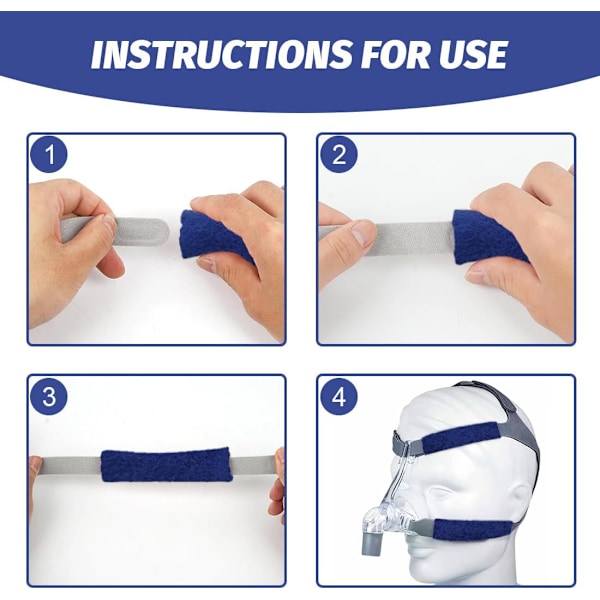 INSTRUCTIONS FOR USE

1

2

3

4