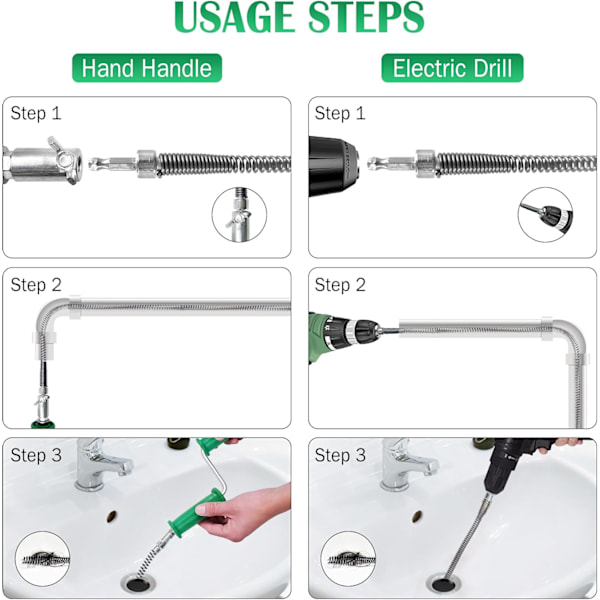 USAGE STEPS

Hand Handle

Step 1

Step 2

Step 3

Electric Drill

Step 1

Step 2

Step 3