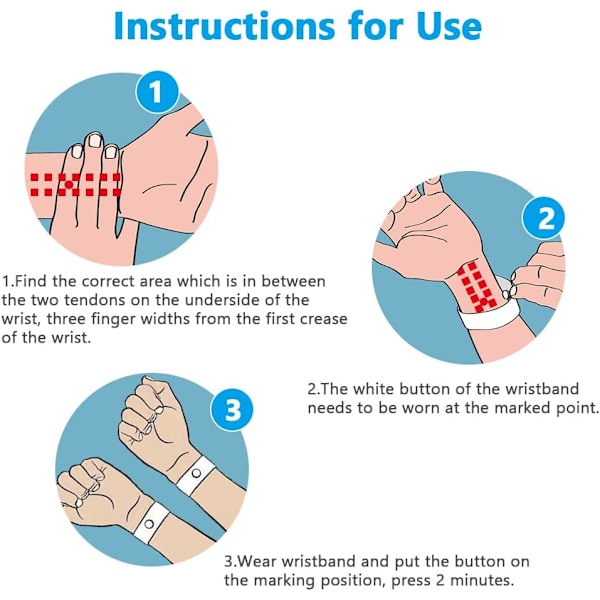 Instructions for Use

1

1.Find the correct area which is in between the two tendons on the underside of the wrist, three finger widths from the first crease of the wrist.

2

2.The white button of the wristband needs to be worn at the marked point.

3

3.Wear wristband and put the button on the marking position, press 2 minutes.