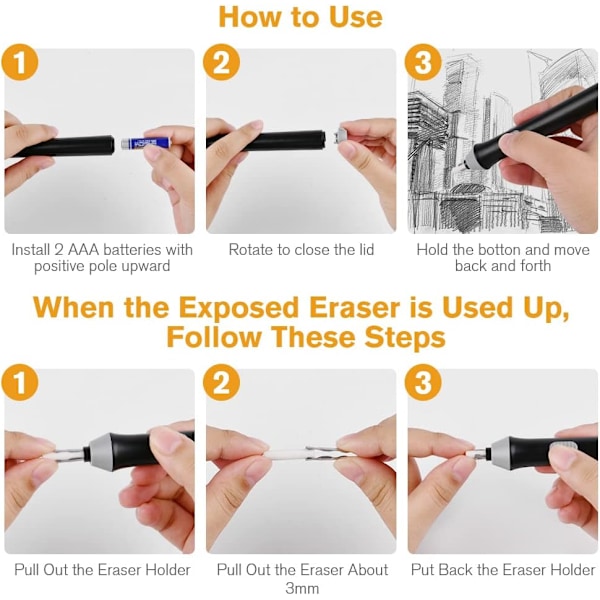 How to Use

1

Install 2 AAA batteries with positive pole upward

2

Rotate to close the lid

3

Hold the botton and move back and forth

When the Exposed Eraser is Used Up, Follow These Steps

1

Pull Out the Eraser Holder

2

Pull Out the Eraser About 3mm

3

Put Back the Eraser Holder