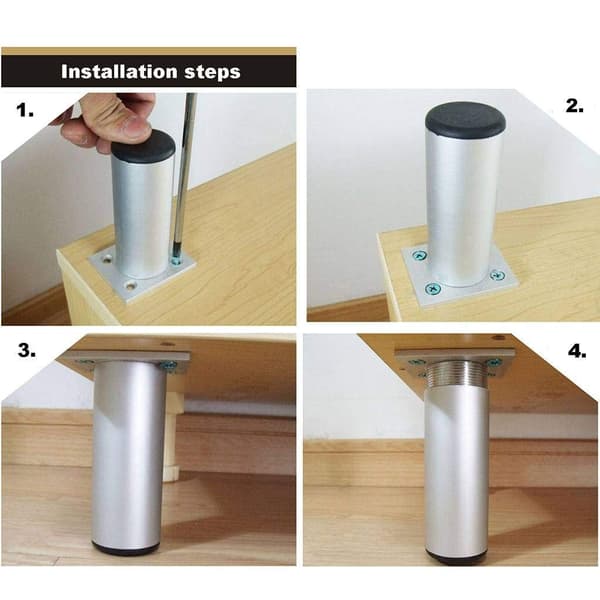 Installation steps

1.

2.

3.

4.