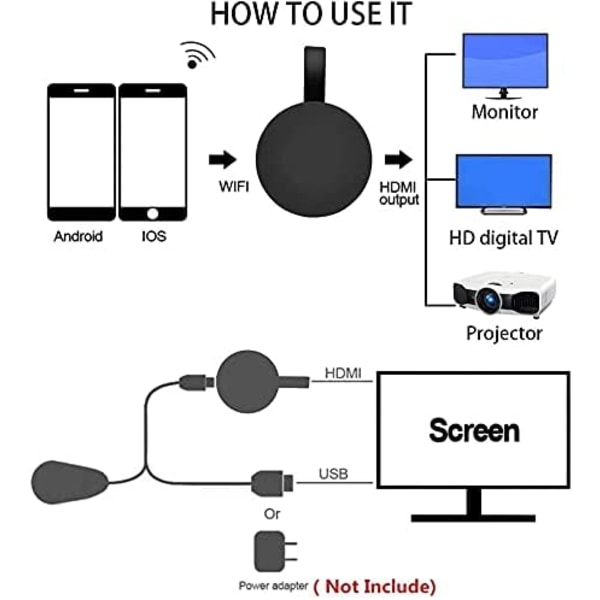 HOW TO USE IT

Android IOS

WIFI

HDMI output

Monitor

HD digital TV

Projector

HDMI

Screen

USB

Or

Power adapter ( Not Include)