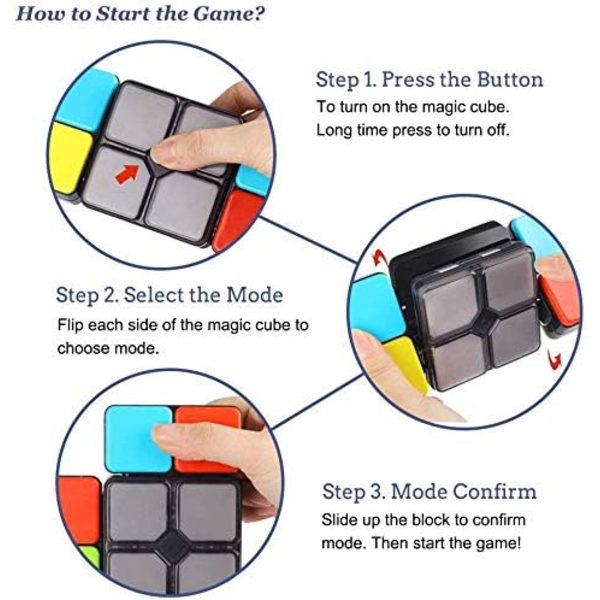 How to Start the Game?

Step 1. Press the Button
To turn on the magic cube.
Long time press to turn off.

Step 2. Select the Mode
Flip each side of the magic cube to choose mode.

Step 3. Mode Confirm
Slide up the block to confirm mode. Then start the game!