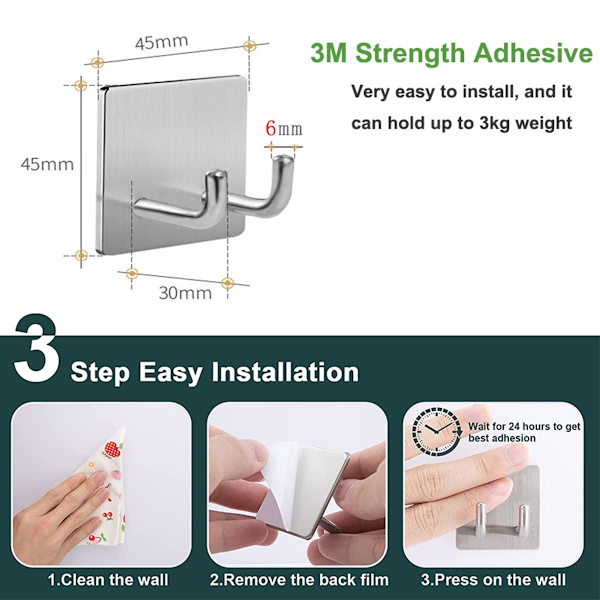 45mm

45mm

6mm

30mm

3M Strength Adhesive

Very easy to install, and it can hold up to 3kg weight

3 Step Easy Installation

Wait for 24 hours to get best adhesion

1.Clean the wall

2.Remove the back film

3.Press on the wall