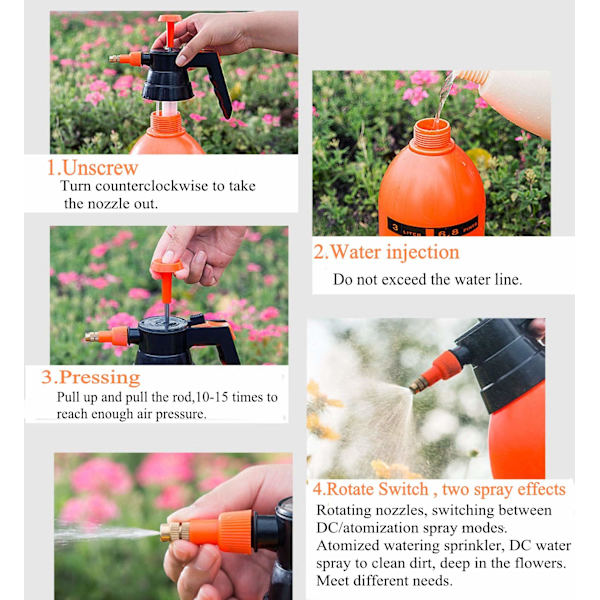 1.Unscrew
Turn counterclockwise to take the nozzle out.

3 LITER 6.8 PINTS

2.Water injection
Do not exceed the water line.

3.Pressing
Pull up and pull the rod,10-15 times to reach enough air pressure.

4.Rotate Switch , two spray effects
Rotating nozzles, switching between DC/atomization spray modes. Atomized watering sprinkler, DC water spray to clean dirt, deep in the flowers. Meet different needs.