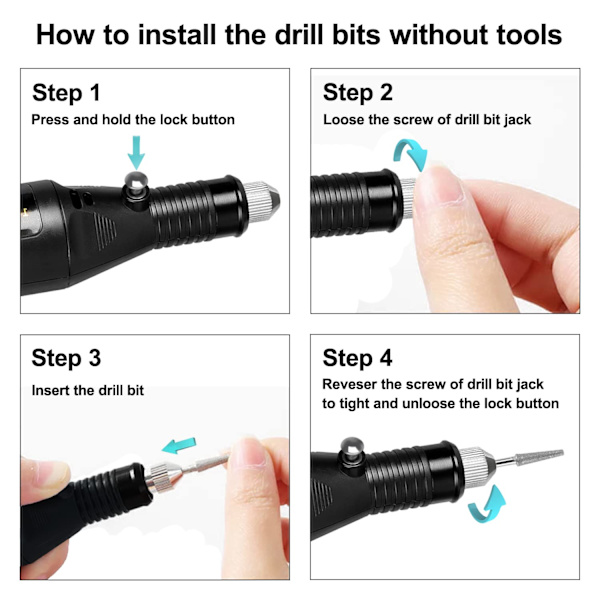 How to install the drill bits without tools

Step 1
Press and hold the lock button

Step 2
Loose the screw of drill bit jack

Step 3
Insert the drill bit

Step 4
Reveser the screw of drill bit jack to tight and unloose the lock button