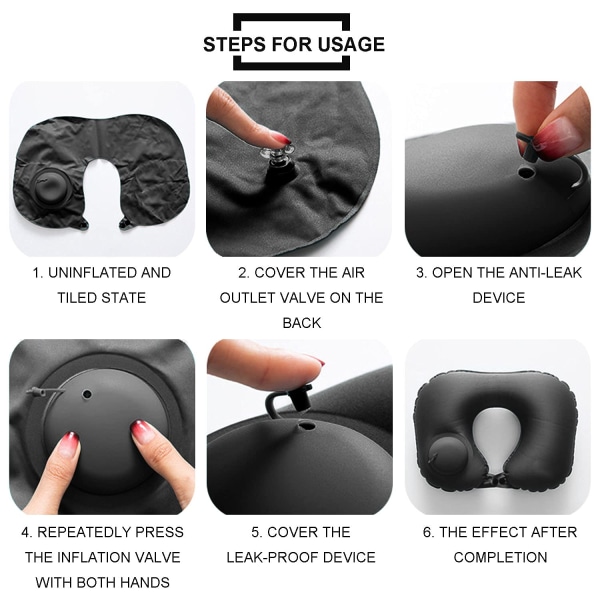 STEPS FOR USAGE

1. UNINFLATED AND TILED STATE

2. COVER THE AIR OUTLET VALVE ON THE BACK

3. OPEN THE ANTI-LEAK DEVICE

4. REPEATEDLY PRESS THE INFLATION VALVE WITH BOTH HANDS

5. COVER THE LEAK-PROOF DEVICE

6. THE EFFECT AFTER COMPLETION