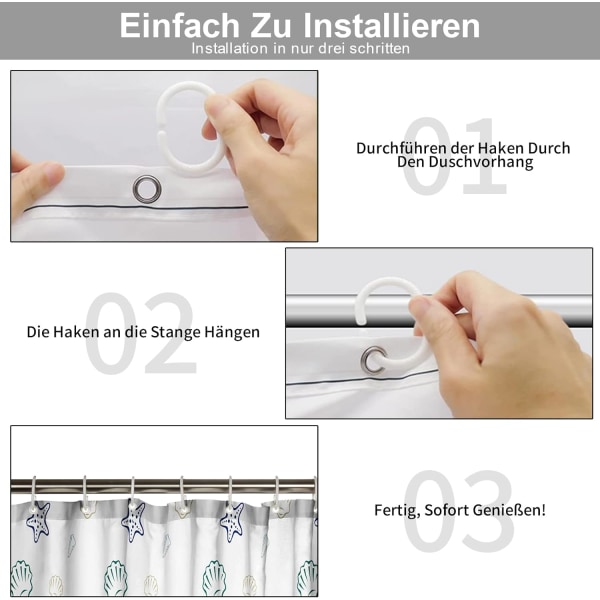 Einfach Zu Installieren
Installation in nur drei schritten

01
Durchführen der Haken Durch Den Duschvorhang

02
Die Haken an die Stange Hängen

03
Fertig, Sofort Genießen!