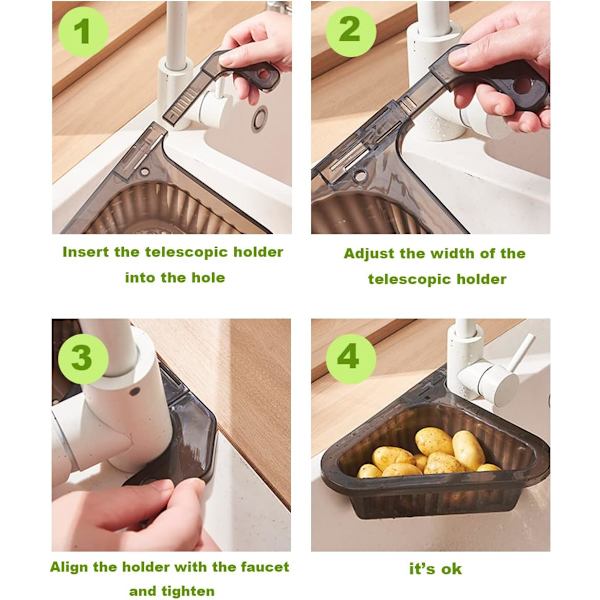 1

Insert the telescopic holder into the hole

2

Adjust the width of the telescopic holder

3

Align the holder with the faucet and tighten

4

it's ok