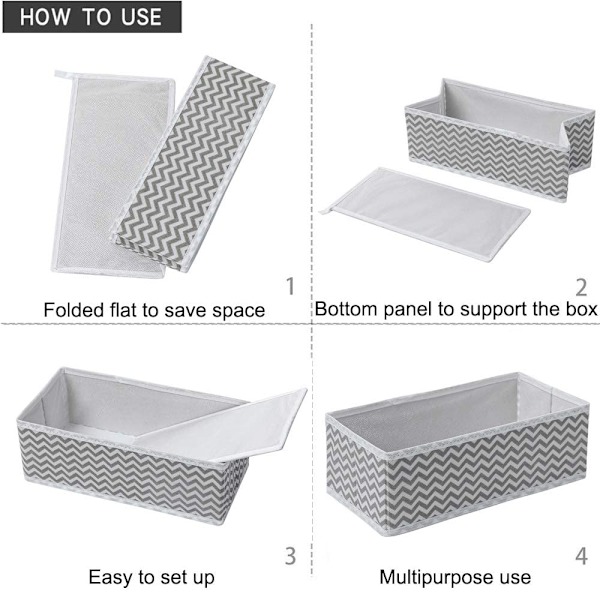 HOW TO USE

1
Folded flat to save space

2
Bottom panel to support the box

3
Easy to set up

4
Multipurpose use