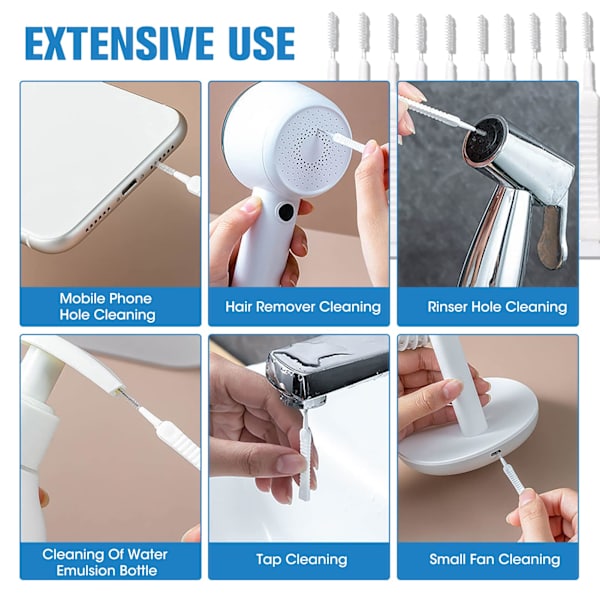 EXTENSIVE USE

Mobile Phone Hole Cleaning

Hair Remover Cleaning

Rinser Hole Cleaning

Cleaning Of Water Emulsion Bottle

Tap Cleaning

Small Fan Cleaning