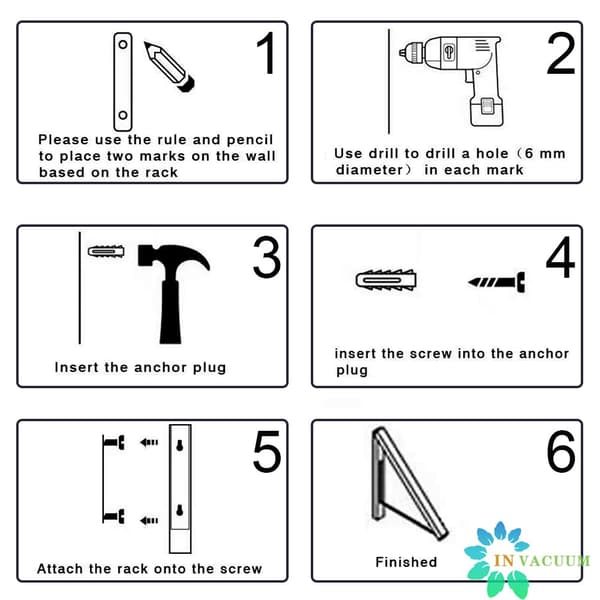 1

Please use the rule and pencil to place two marks on the wall based on the rack

2

Use drill to drill a hole（6 mm diameter） in each mark

3

Insert the anchor plug

4

insert the screw into the anchor plug

5

Attach the rack onto the screw

6

Finished

IN VACUUM