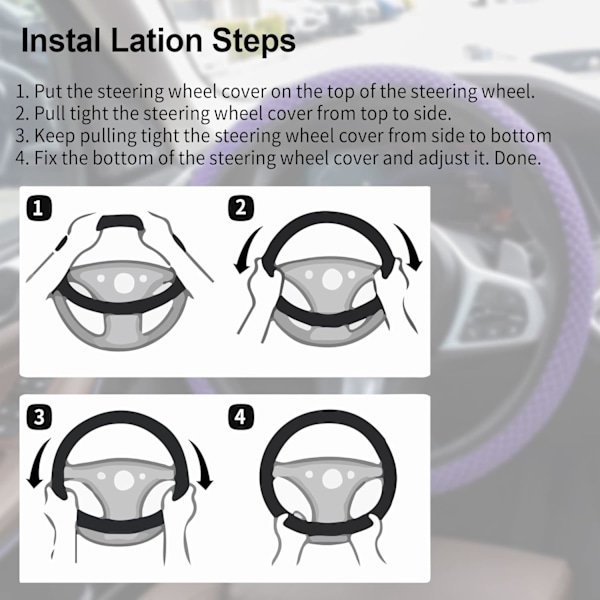 Instal Lation Steps

1. Put the steering wheel cover on the top of the steering wheel.
2. Pull tight the steering wheel cover from top to side.
3. Keep pulling tight the steering wheel cover from side to bottom
4. Fix the bottom of the steering wheel cover and adjust it. Done.

1

2

3

4