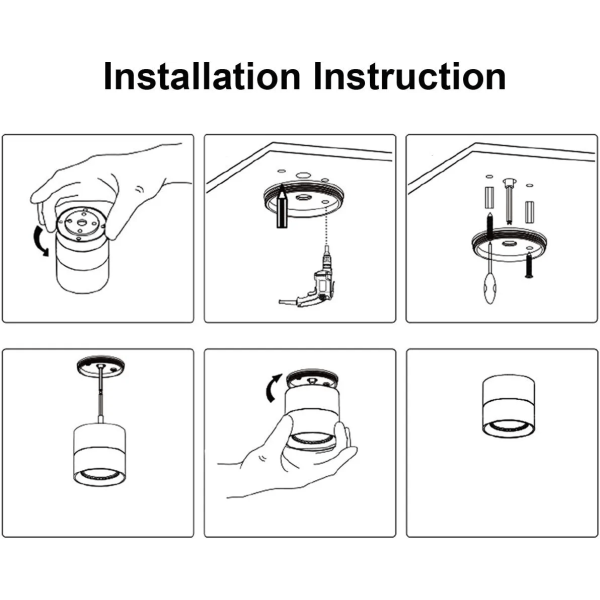 Installation Instruction