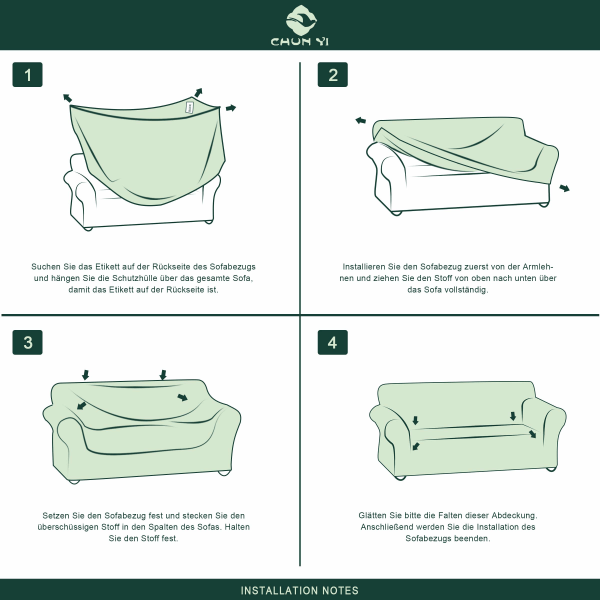 CHUN YI

1

Suchen Sie das Etikett auf der Rückseite des Sofabezugs und hängen Sie die Schutzhülle über das gesamte Sofa, damit das Etikett auf der Rückseite ist.

2

Installieren Sie den Sofabezug zuerst von der Armlehnen und ziehen Sie den Stoff von oben nach unten über das Sofa vollständig.

3

Setzen Sie den Sofabezug fest und stecken Sie den überschüssigen Stoff in den Spalten des Sofas. Halten Sie den Stoff fest.

4

Glätten Sie bitte die Falten dieser Abdeckung. Anschließend werden Sie die Installation des Sofabezugs beenden.

INSTALLATION NOTES