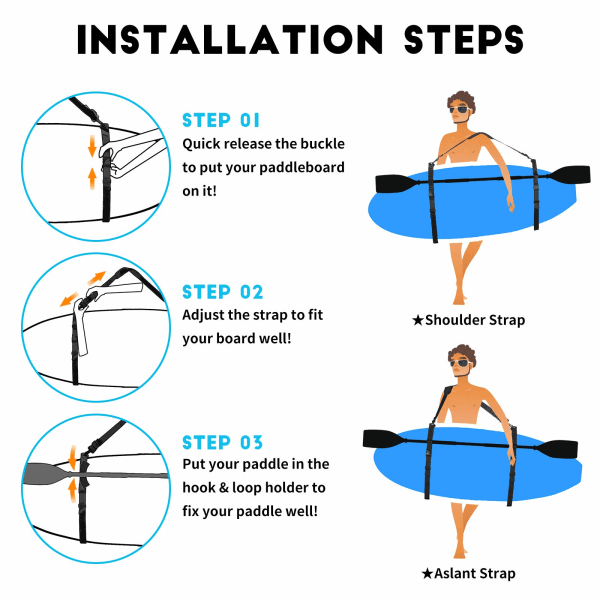 INSTALLATION STEPS

STEP 01
Quick release the buckle to put your paddleboard on it!

STEP 02
Adjust the strap to fit your board well!

STEP 03
Put your paddle in the hook & loop holder to fix your paddle well!

★Shoulder Strap

★Aslant Strap