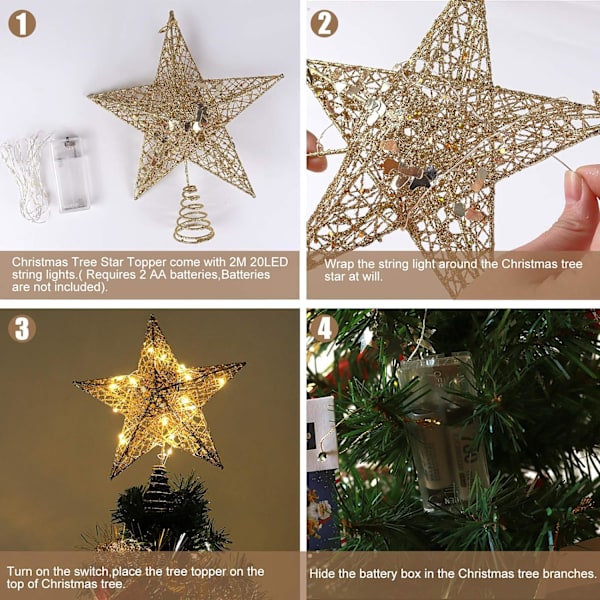 1

Christmas Tree Star Topper come with 2M 20LED string lights.( Requires 2 AA batteries,Batteries are not included).

2

Wrap the string light around the Christmas tree star at will.

3

Turn on the switch,place the tree topper on the top of Christmas tree.

4

Hide the battery box in the Christmas tree branches.