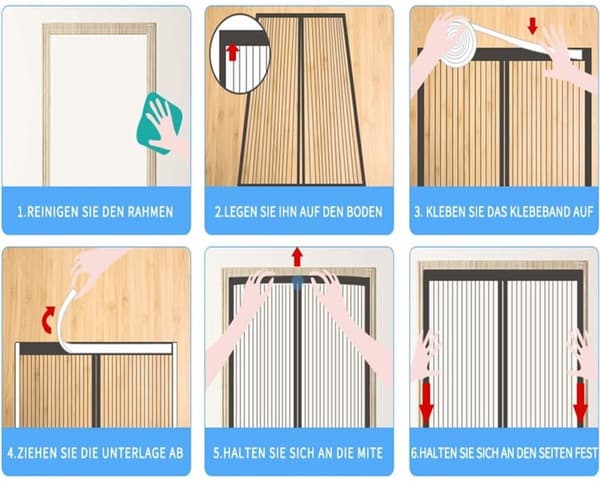 1.REINIGEN SIE DEN RAHMEN

2.LEGEN SIE IHN AUF DEN BODEN

3. KLEBEN SIE DAS KLEBEBAND AUF

4.ZIEHEN SIE DIE UNTERLAGE AB

5.HALTEN SIE SICH AN DIE MITE

6.HALTEN SIE SICH AN DEN SEITEN FEST