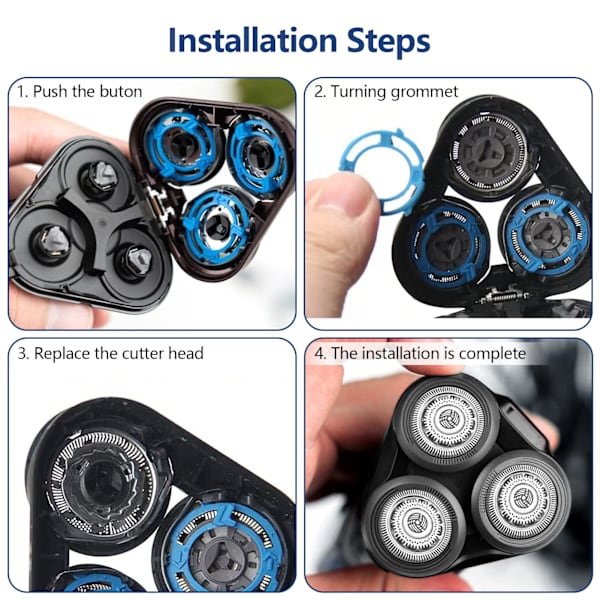 Installation Steps

1. Push the buton

2. Turning grommet

3. Replace the cutter head

4. The installation is complete