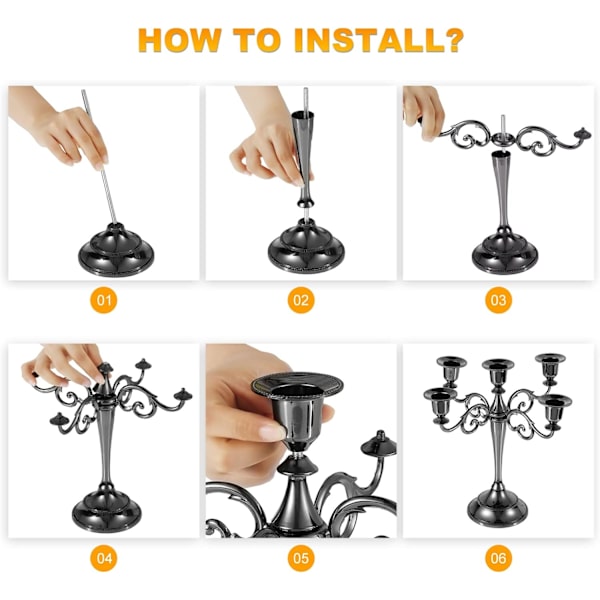 HOW TO INSTALL?

01

02

03

04

05

06