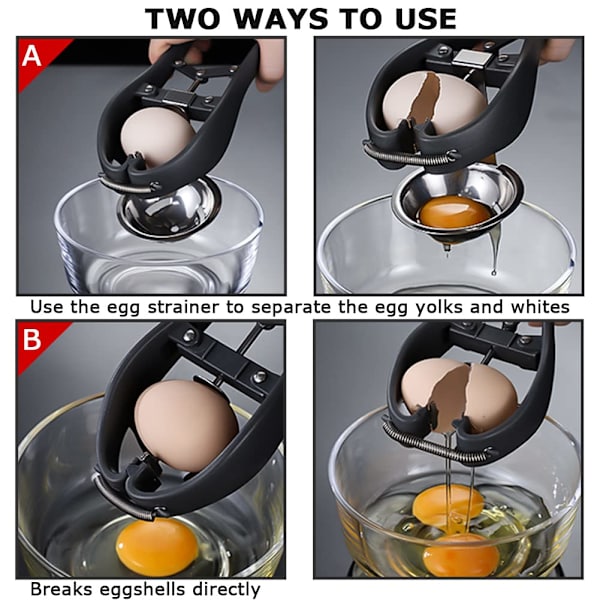 TWO WAYS TO USE

A

Use the egg strainer to separate the egg yolks and whites

B

Breaks eggshells directly