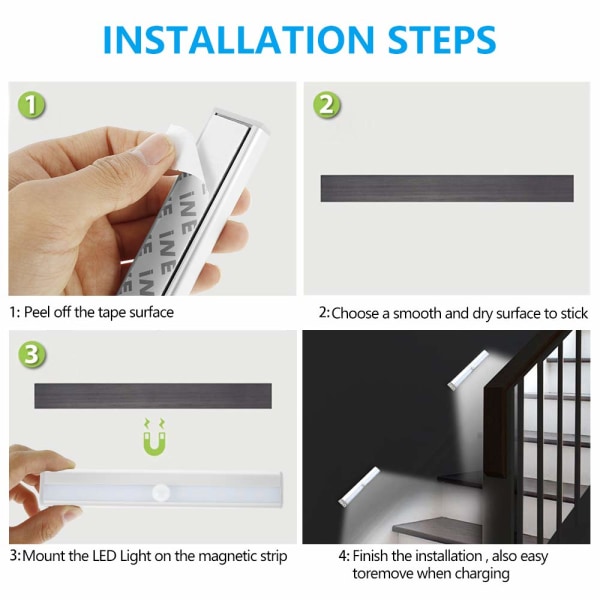 INSTALLATION STEPS

1

iNE iNE iNE

1: Peel off the tape surface

2

2:Choose a smooth and dry surface to stick

3

3:Mount the LED Light on the magnetic strip

4: Finish the installation , also easy toremove when charging