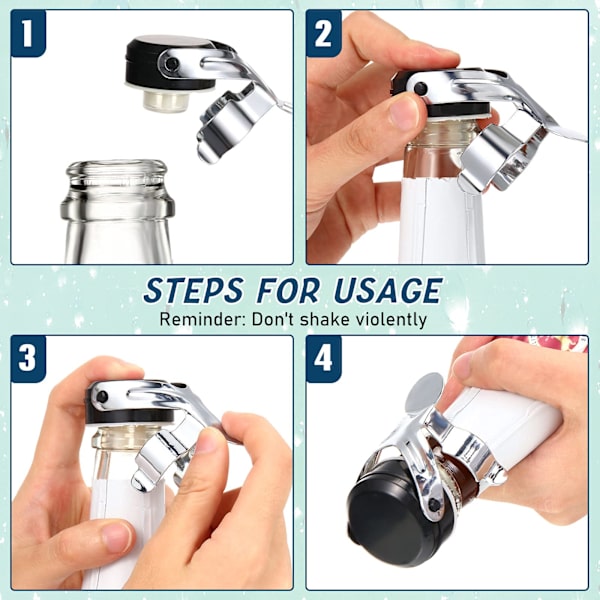 1

2

STEPS FOR USAGE
Reminder: Don't shake violently

3

4